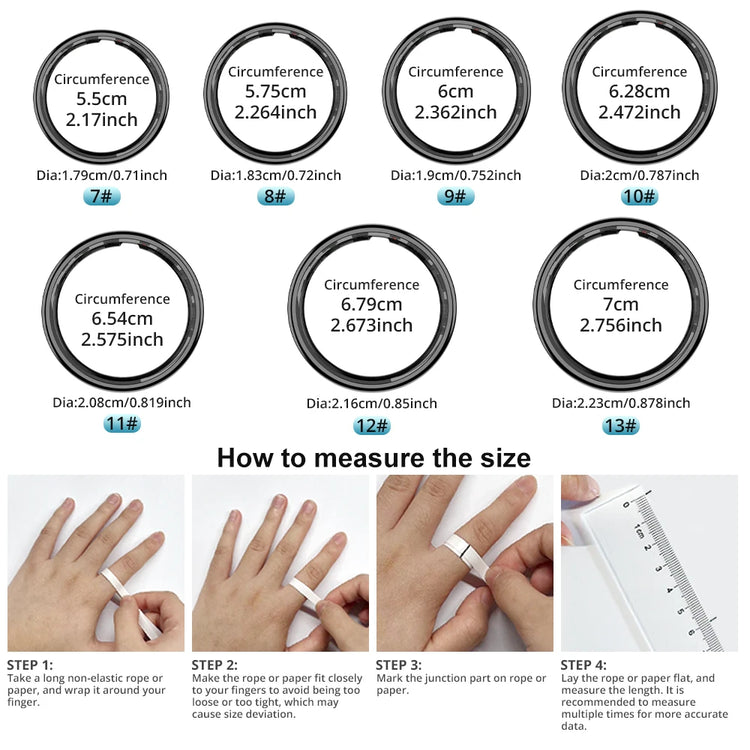 Circumference
5.5cm
2.17inch

Dia:1.79cm/0.71inch

7#

Circumference
5.75cm
2.264inch

Dia:1.83cm/0.72inch

8#

Circumference
6cm
2.362inch

Dia:1.9cm/0.752inch

9#

Circumference
6.28cm
2.472inch

Dia:2cm/0.787inch

10#

Circumference
6.54cm
2.575inch

Dia:2.08cm/0.819inch

11#

Circumference
6.79cm
2.673inch

Dia:2.16cm/0.85inch

12#

Circumference
7cm
2.756inch

Dia:2.23cm/0.878inch

13#

How to measure the size

0 1cm 2 3 4 5 6

STEP 1:
Take a long non-elastic rope or paper, and wrap it around your finger.

STEP 2:
Make the rope or paper fit closely to your fingers to avoid being too loose or too tight, which may cause size deviation.

STEP 3:
Mark the junction part on rope or paper.

STEP 4:
Lay the rope or paper flat, and measure the length. It is recommended to measure multiple times for more accurate data.